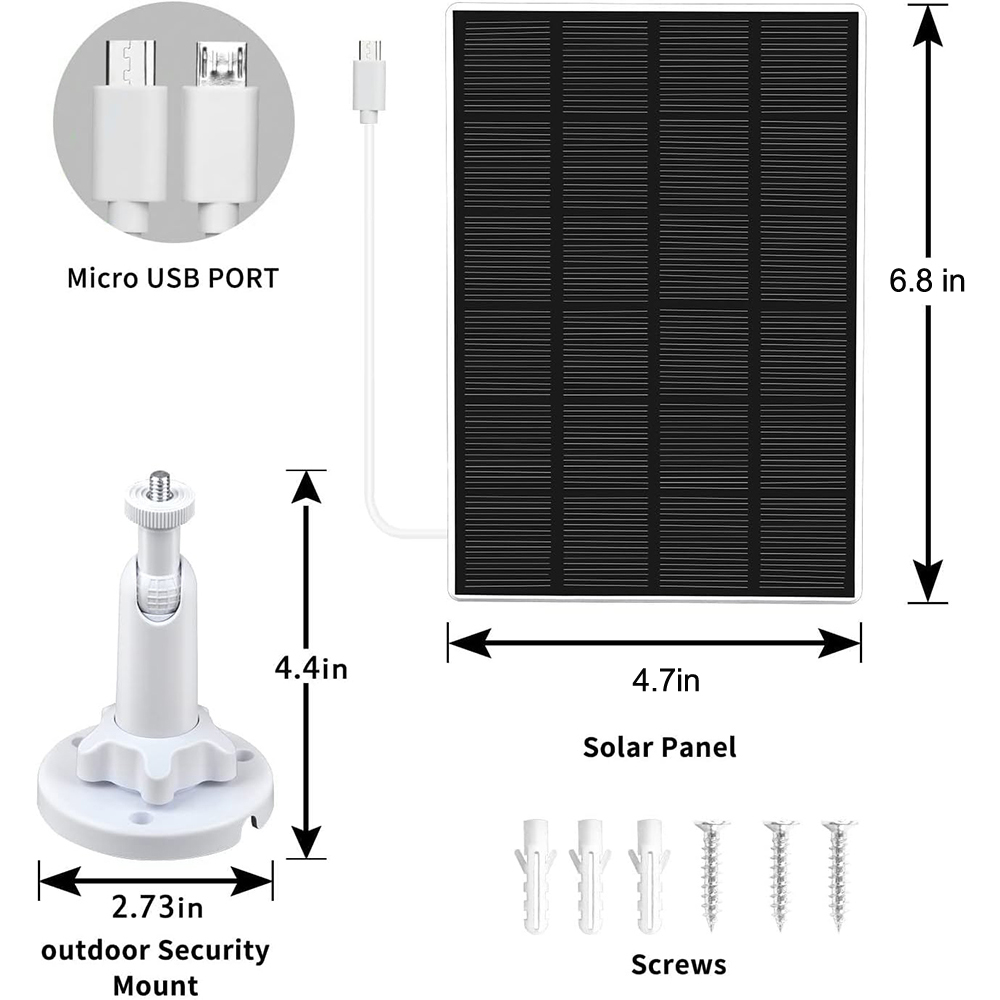 Micro USB PORT

6.8 in

4.4in

4.7in

Solar Panel

2.73in

outdoor Security Mount

Screws