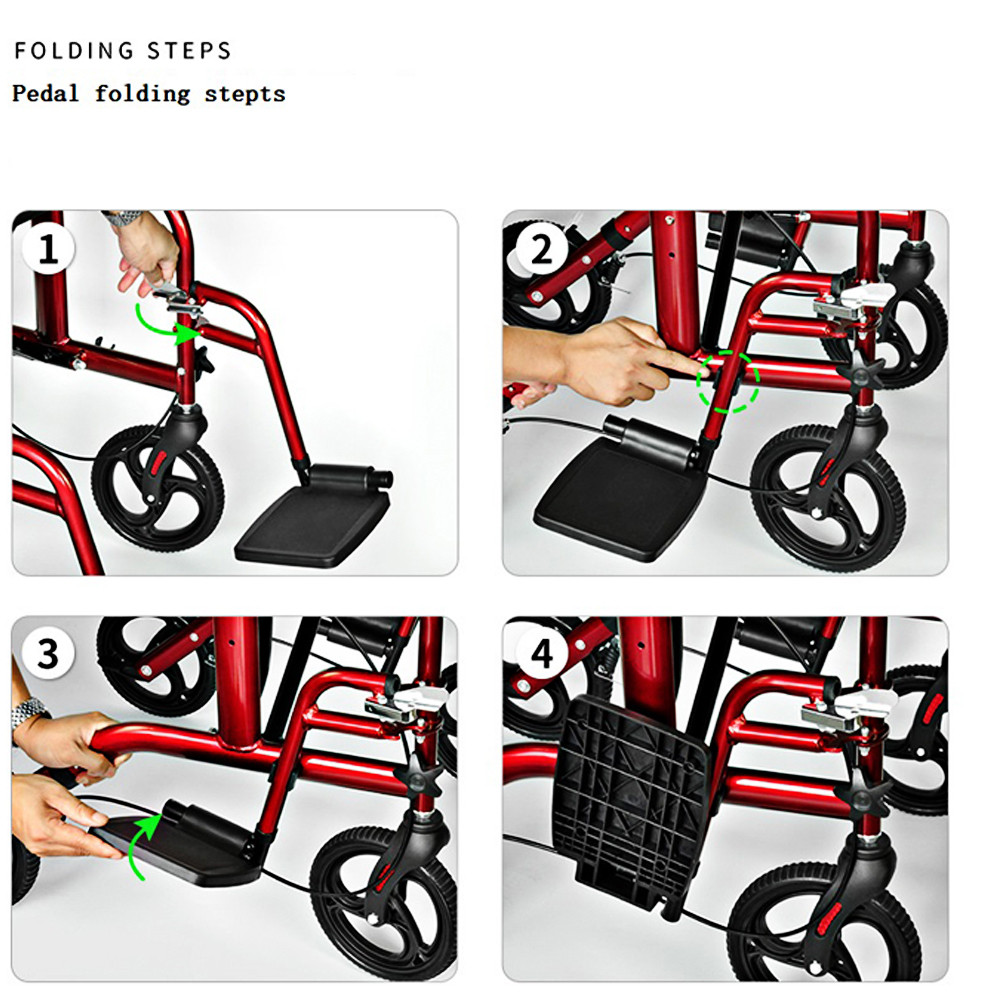 FOLDING STEPS
Pedal folding stepts

1

2

3

4