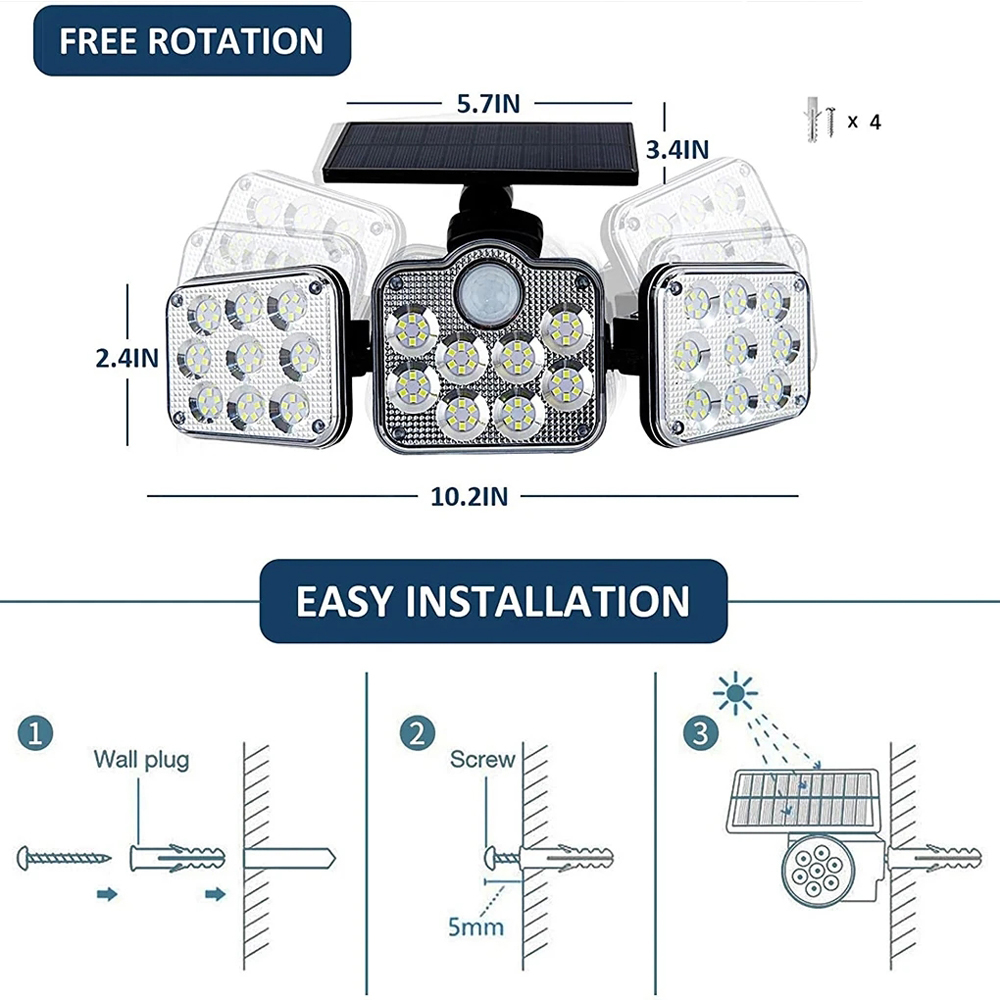 FREE ROTATION

5.7IN

3.4IN

x 4

2.4IN

10.2IN

EASY INSTALLATION

1
Wall plug

2
Screw

5mm

3