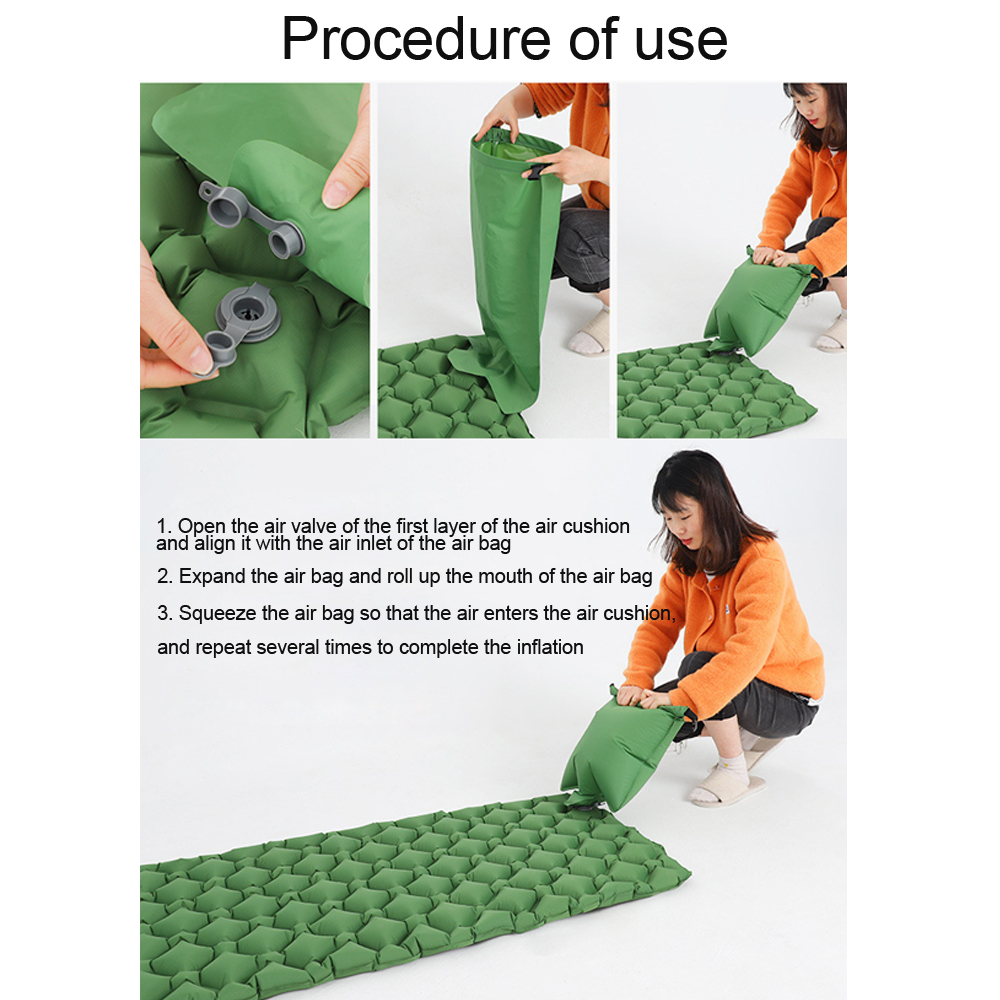 Procedure of use

1. Open the air valve of the first layer of the air cushion and align it with the air inlet of the air bag

2. Expand the air bag and roll up the mouth of the air bag

3. Squeeze the air bag so that the air enters the air cushion, and repeat several times to complete the inflation