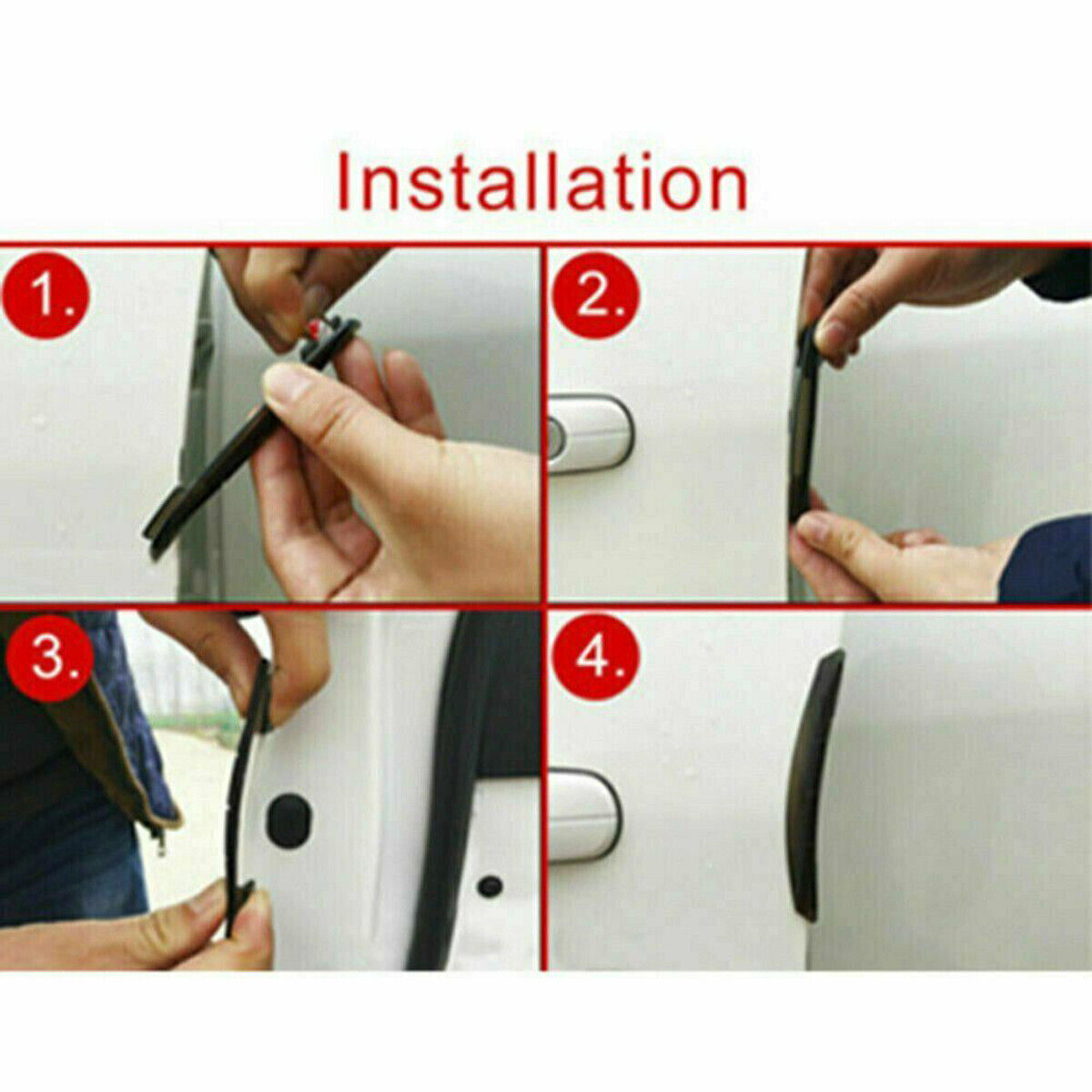 Installation

1.

2.

3.

4.